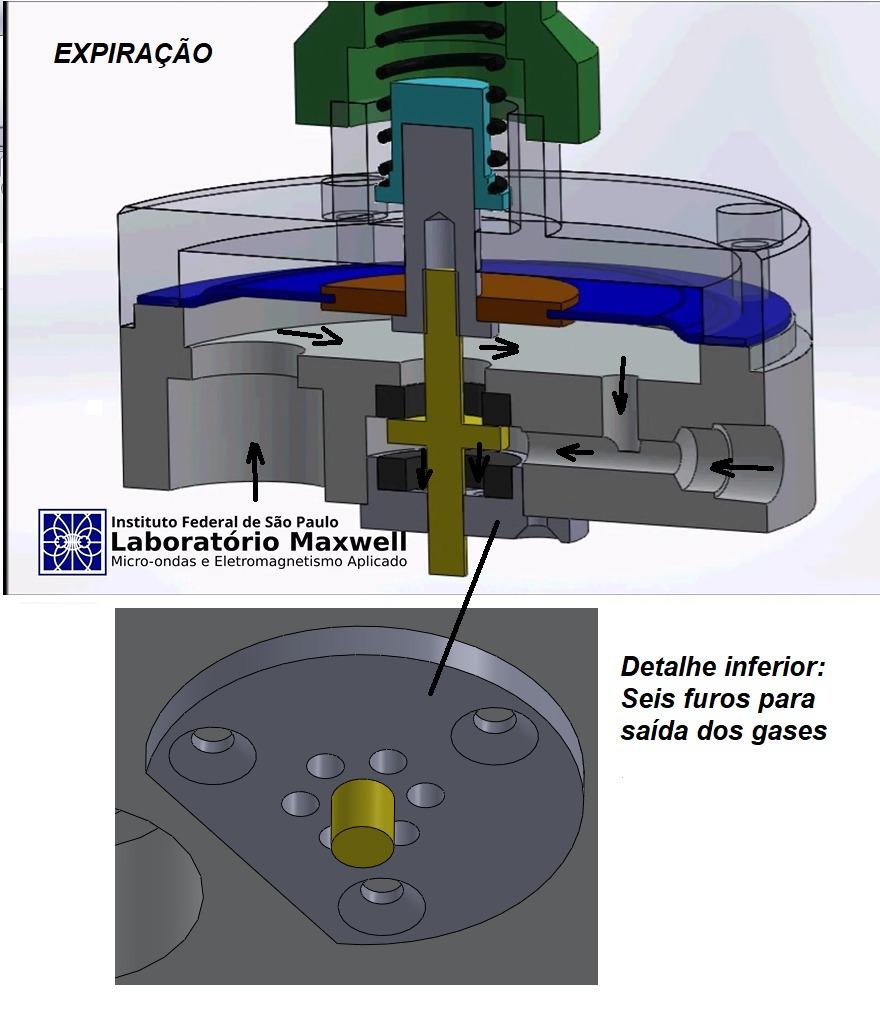 EXPIRAÇÃO

Instituto Federal de São Paulo
Laboratório Maxwell
Micro-ondas e Eletromagnetismo Aplicado

Detalhe inferior: Seis furos para saída dos gases