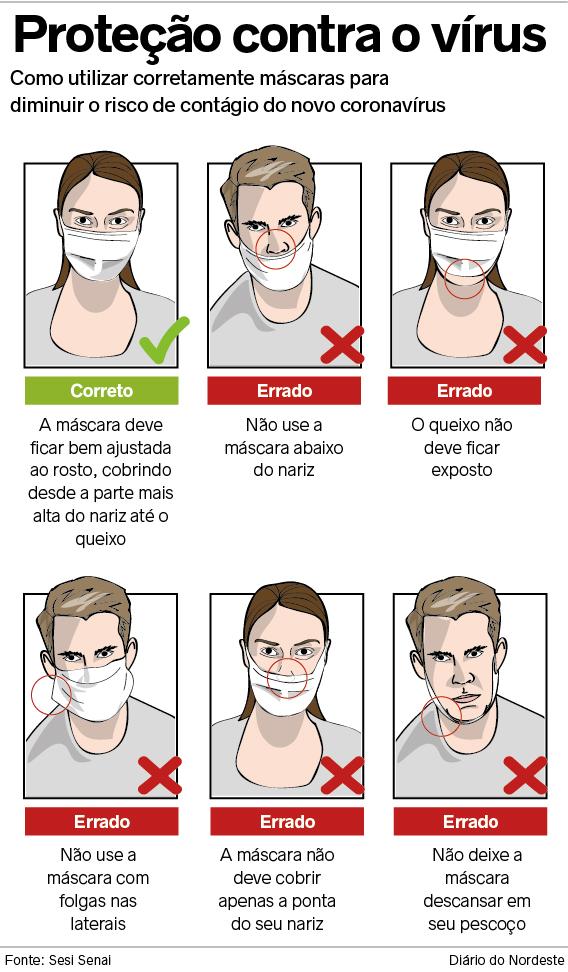 Proteção contra o vírus

Como utilizar corretamente máscaras para diminuir o risco de contágio do novo coronavírus

Correto

A máscara deve ficar bem ajustada ao rosto, cobrindo desde a parte mais alta do nariz até o queixo

Errado

Não use a máscara abaixo do nariz

Errado

O queixo não deve ficar exposto

Errado

Não use a máscara com folgas nas laterais

Errado

A máscara não deve cobrir apenas a ponta do seu nariz

Errado

Não deixe a máscara descansar em seu pescoço

Fonte: Sesi Senai

Diário do Nordeste