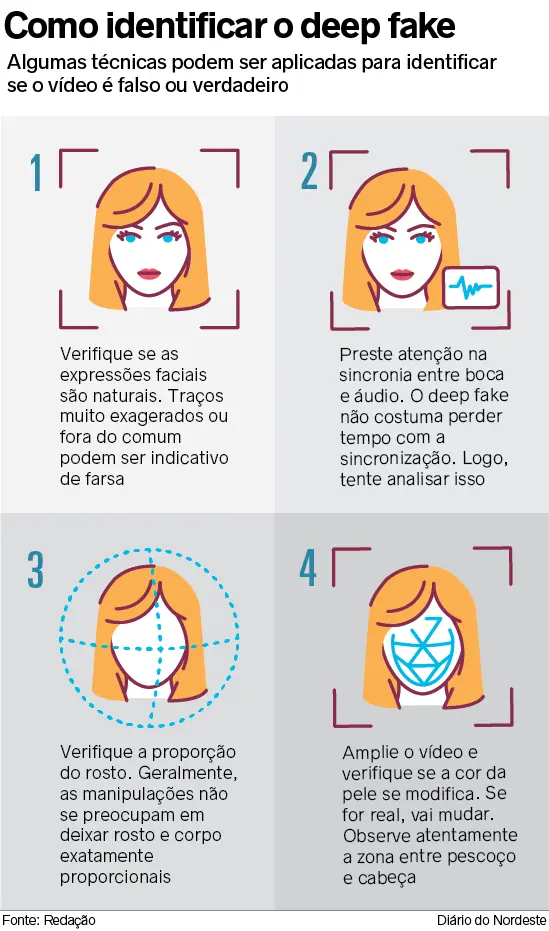 Como identificar o deep fake

Algumas técnicas podem ser aplicadas para identificar se o vídeo é falso ou verdadeiro

1

Verifique se as expressões faciais são naturais. Traços muito exagerados ou fora do comum podem ser indicativo de farsa

2

Preste atenção na sincronia entre boca e áudio. O deep fake não costuma perder tempo com a sincronização. Logo, tente analisar isso

3

Verifique a proporção do rosto. Geralmente, as manipulações não se preocupam em deixar rosto e corpo exatamente proporcionais

4

Amplie o vídeo e verifique se a cor da pele se modifica. Se for real, vai mudar. Observe atentamente a zona entre pescoço e cabeça

Fonte: Redação

Diário do Nordeste