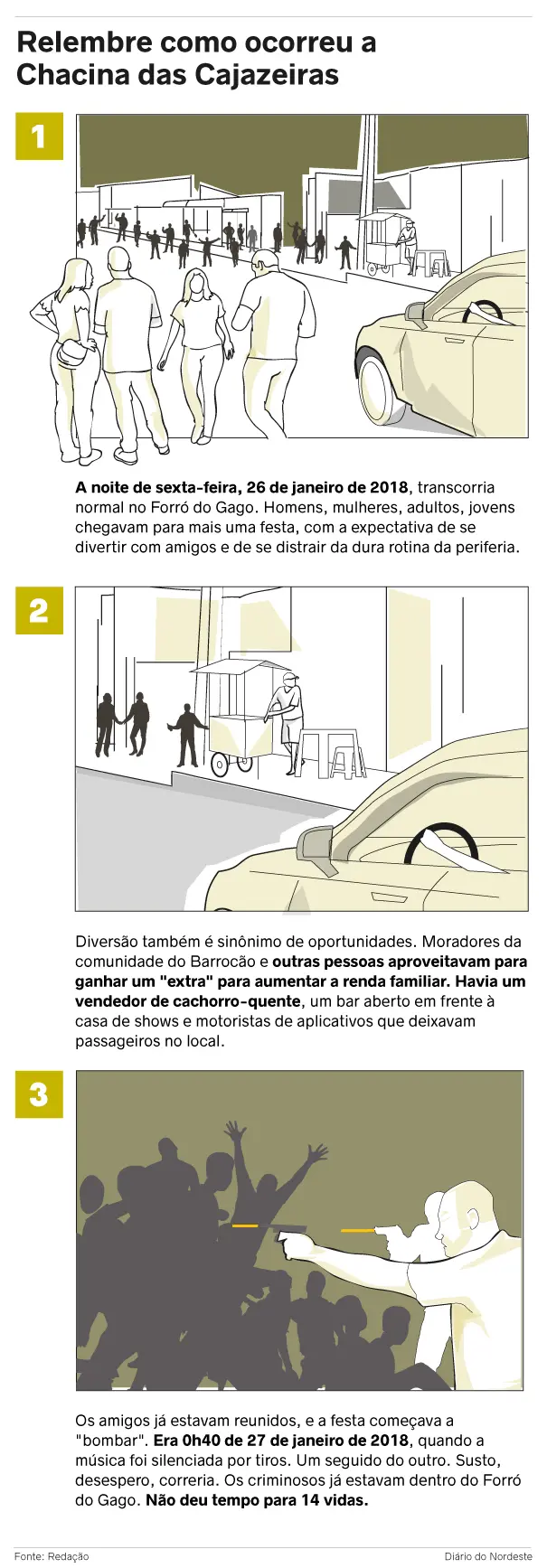 Relembre como ocorreu a Chacina das Cajazeiras

1

A noite de sexta-feira, 26 de janeiro de 2018, transcorria normal no Forró do Gago. Homens, mulheres, adultos, jovens chegavam para mais uma festa, com a expectativa de se divertir com amigos e de se distrair da dura rotina da periferia.

2

Diversão também é sinônimo de oportunidades. Moradores da comunidade do Barrocão e outras pessoas aproveitavam para ganhar um "extra" para aumentar a renda familiar. Havia um vendedor de cachorro-quente, um bar aberto em frente à casa de shows e motoristas de aplicativos que deixavam passageiros no local.

3

Os amigos já estavam reunidos, e a festa começava a "bombar". Era 0h40 de 27 de janeiro de 2018, quando a música foi silenciada por tiros. Um seguido do outro. Susto, desespero, correria. Os criminosos já estavam dentro do Forró do Gago. Não deu tempo para 14 vidas.

Fonte: Redação

Diário do Nordeste